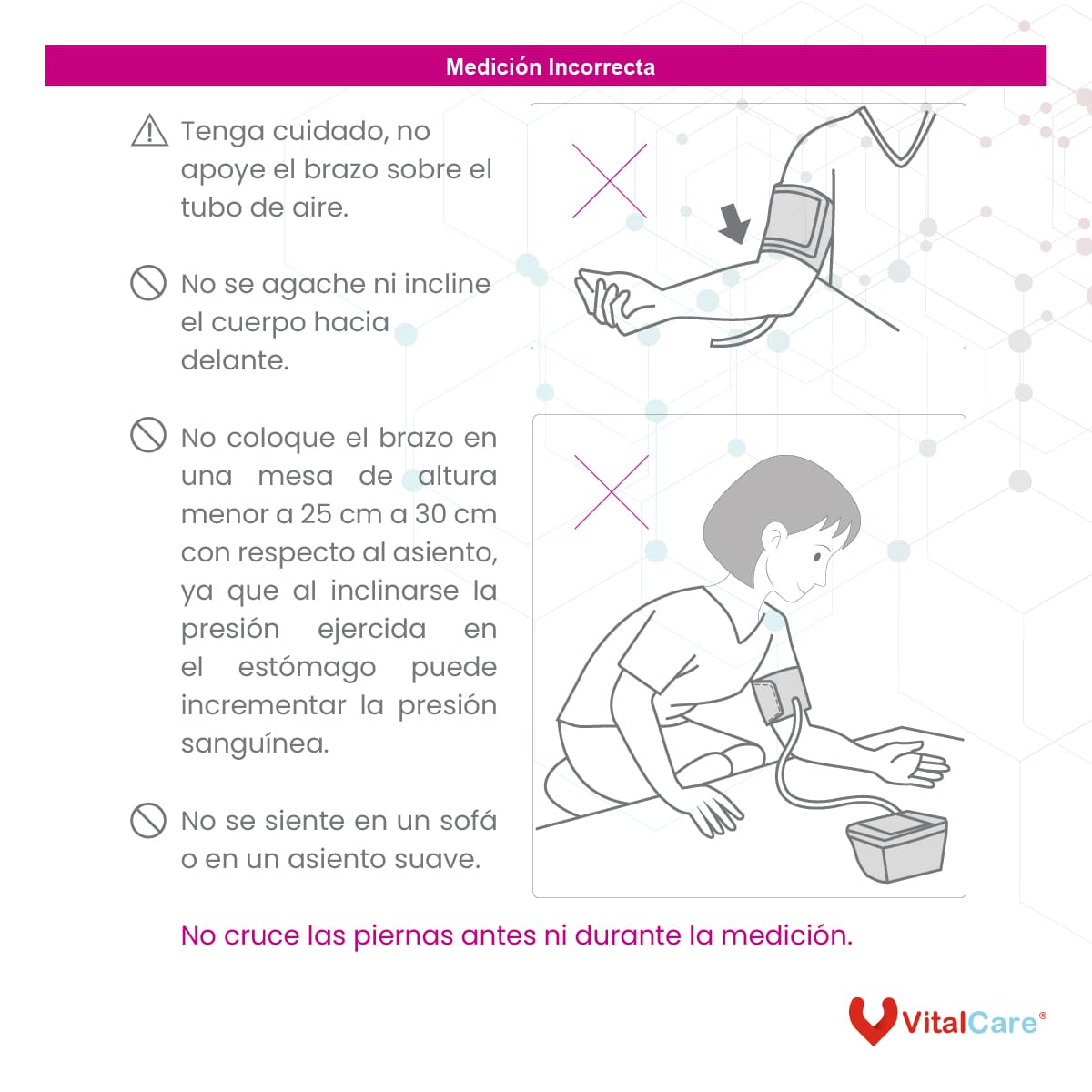 Medición Incorrecta

Tenga cuidado, no apoye el brazo sobre el tubo de aire.

No se agache ni incline el cuerpo hacia delante.

No coloque el brazo en una mesa de altura menor a 25 cm a 30 cm con respecto al asiento, ya que al inclinarse la presión ejercida en el estómago puede incrementar la presión sanguínea.

No se siente en un sofá o en un asiento suave.

No cruce las piernas antes ni durante la medición.

VitalCare®