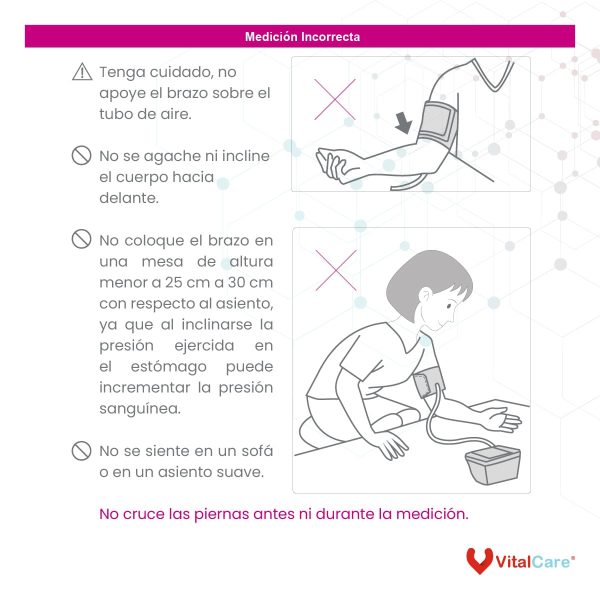 Medición Incorrecta

Tenga cuidado, no apoye el brazo sobre el tubo de aire.

No se agache ni incline el cuerpo hacia delante.

No coloque el brazo en una mesa de altura menor a 25 cm a 30 cm con respecto al asiento, ya que al inclinarse la presión ejercida en el estómago puede incrementar la presión sanguínea.

No se siente en un sofá o en un asiento suave.

No cruce las piernas antes ni durante la medición.

VitalCare®